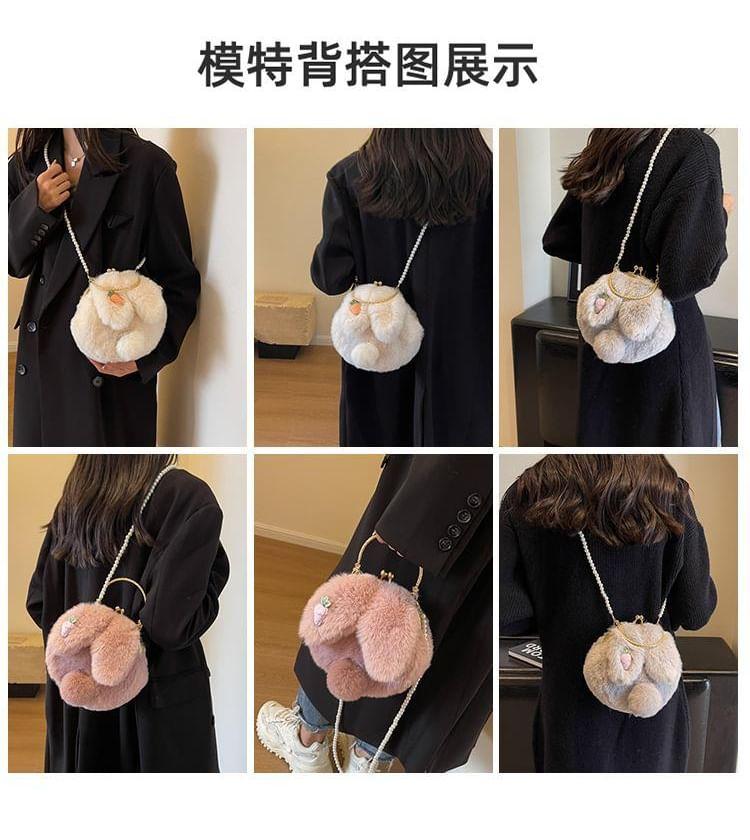 模特背搭图展示