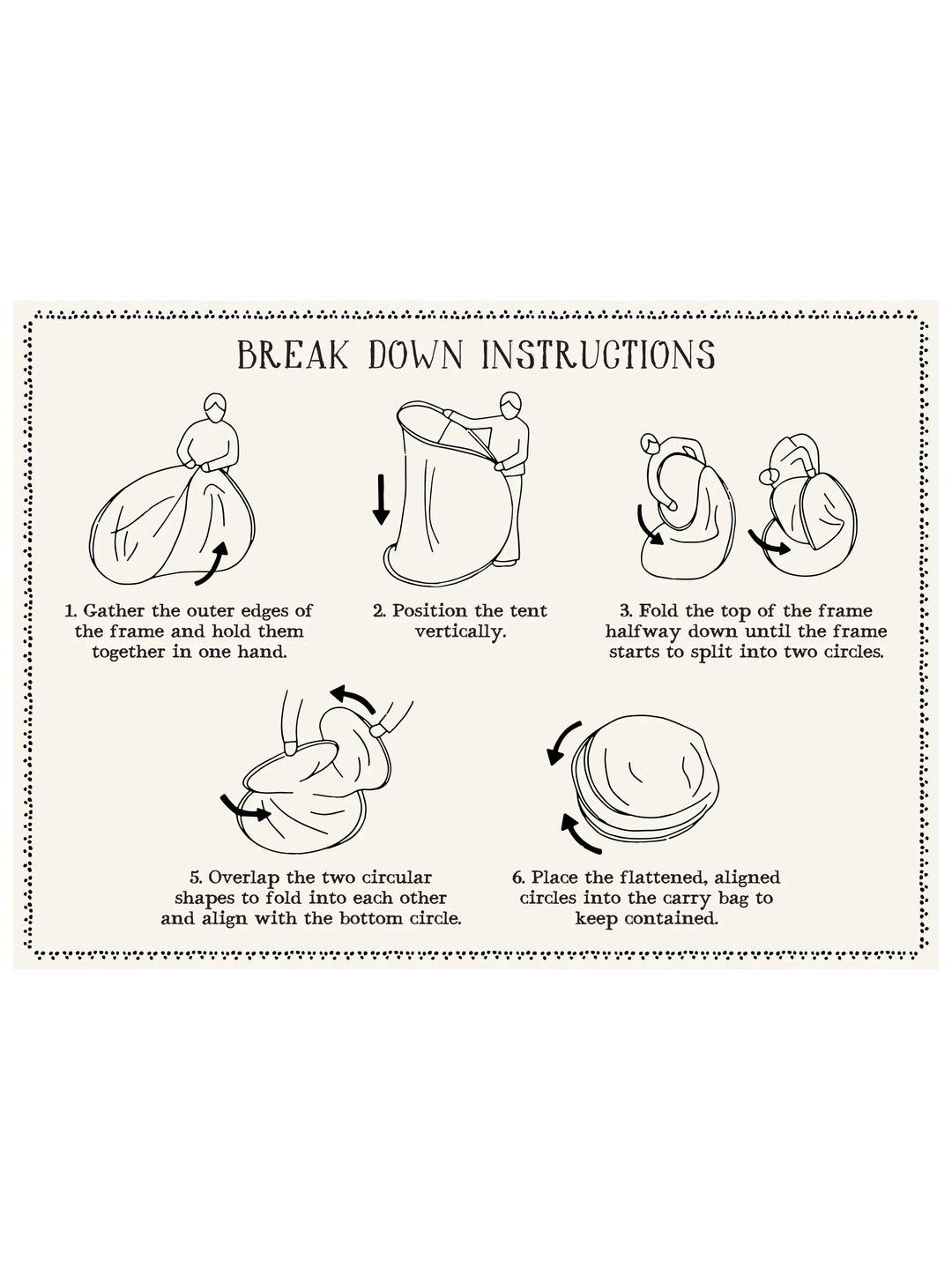 BREAK DOWN INSTRUCTIONS

1. Gather the outer edges of the frame and hold them together in one hand.

2. Position the tent vertically.

3. Fold the top of the frame halfway down until the frame starts to split into two circles.

5. Overlap the two circular shapes to fold into each other and align with the bottom circle.

6. Place the flattened, aligned circles into the carry bag to keep contained.