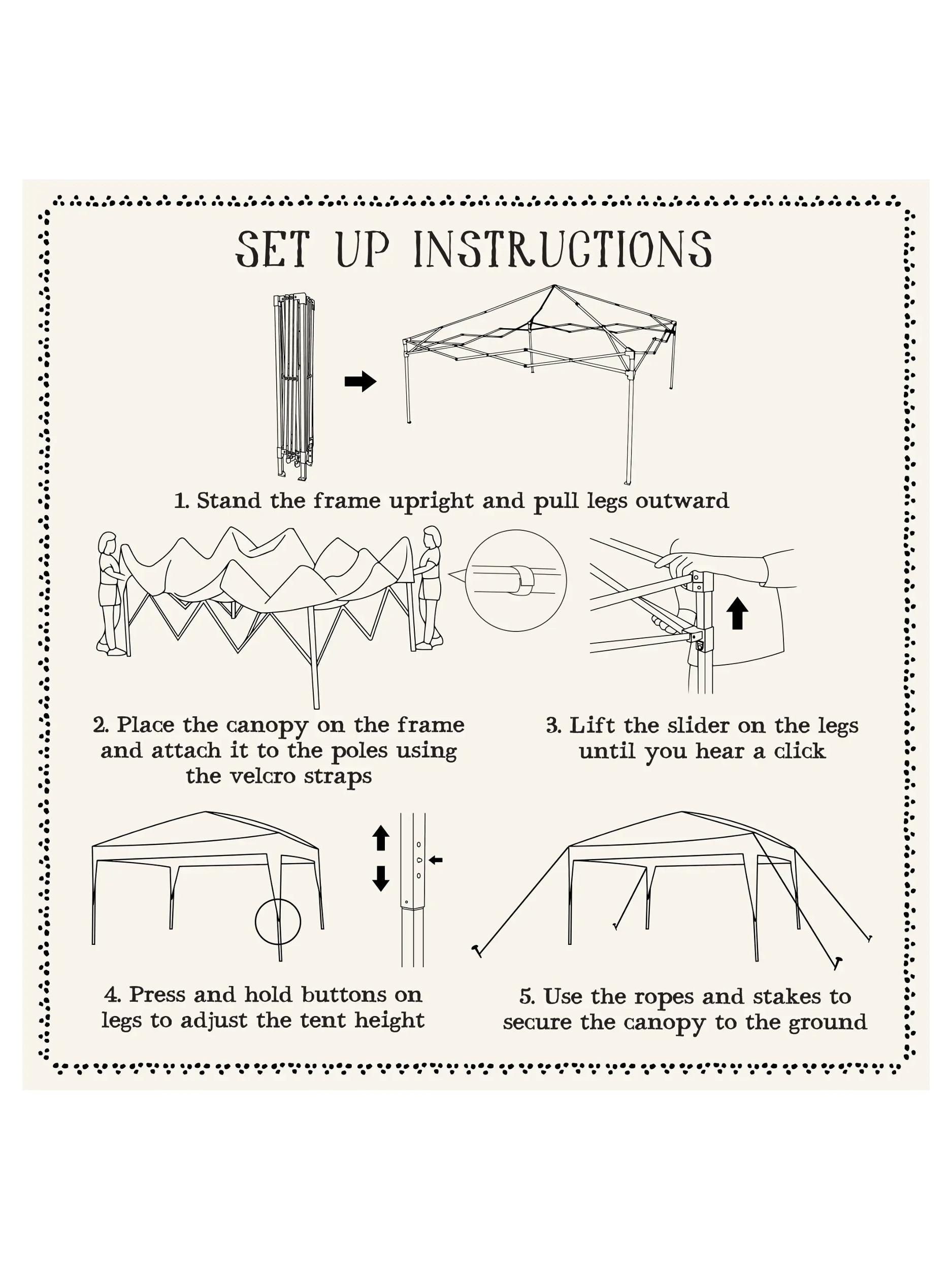 SET UP INSTRUCTIONS

1. Stand the frame upright and pull legs outward

2. Place the canopy on the frame and attach it to the poles using the velcro straps

3. Lift the slider on the legs until you hear a click

4. Press and hold buttons on legs to adjust the tent height

5. Use the ropes and stakes to secure the canopy to the ground