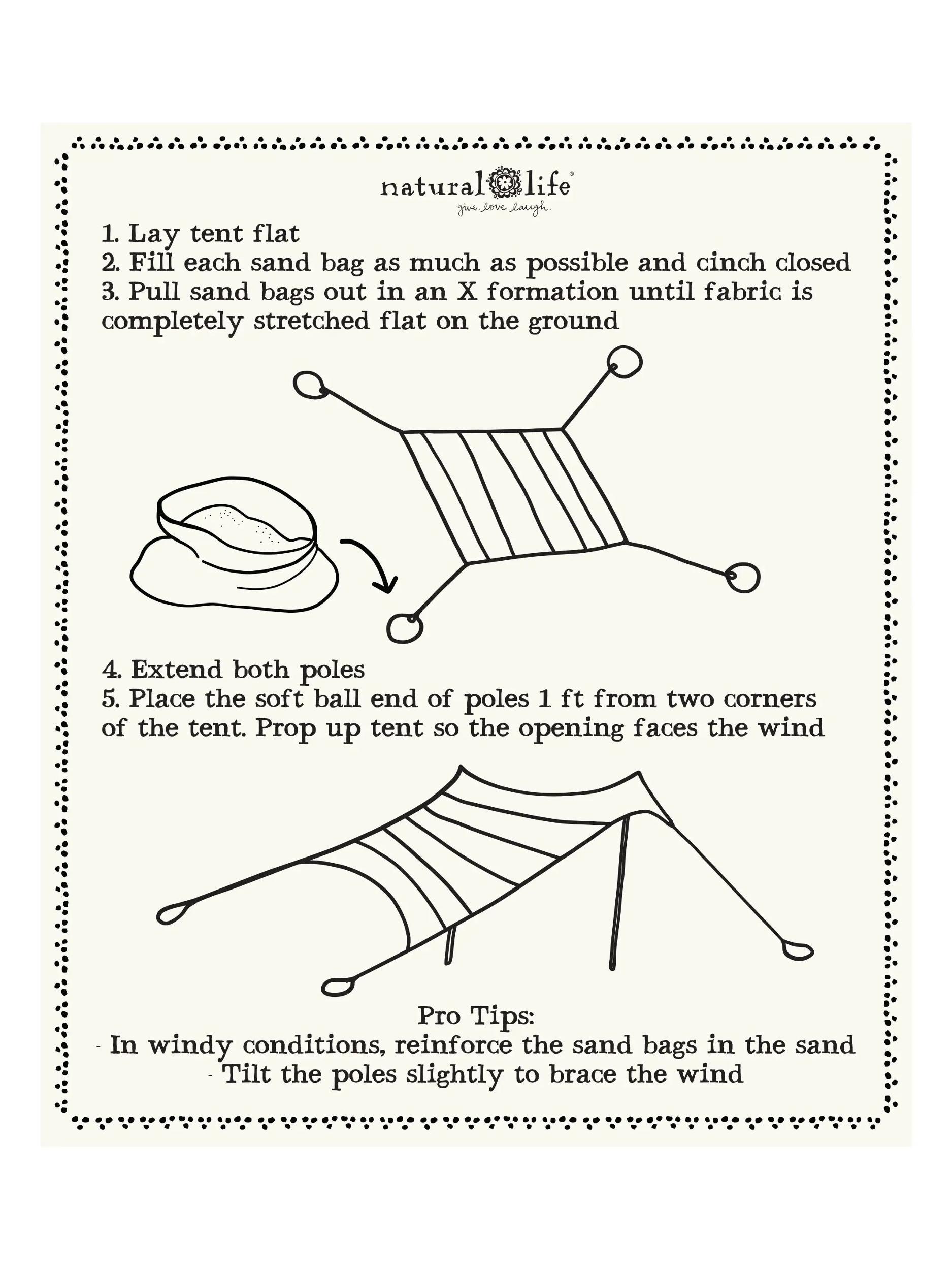 natural life®
give. love. laugh.

1. Lay tent flat
2. Fill each sand bag as much as possible and cinch closed
3. Pull sand bags out in an X formation until fabric is completely stretched flat on the ground

4. Extend both poles
5. Place the soft ball end of poles 1 ft from two corners of the tent. Prop up tent so the opening faces the wind

Pro Tips:
- In windy conditions, reinforce the sand bags in the sand
- Tilt the poles slightly to brace the wind