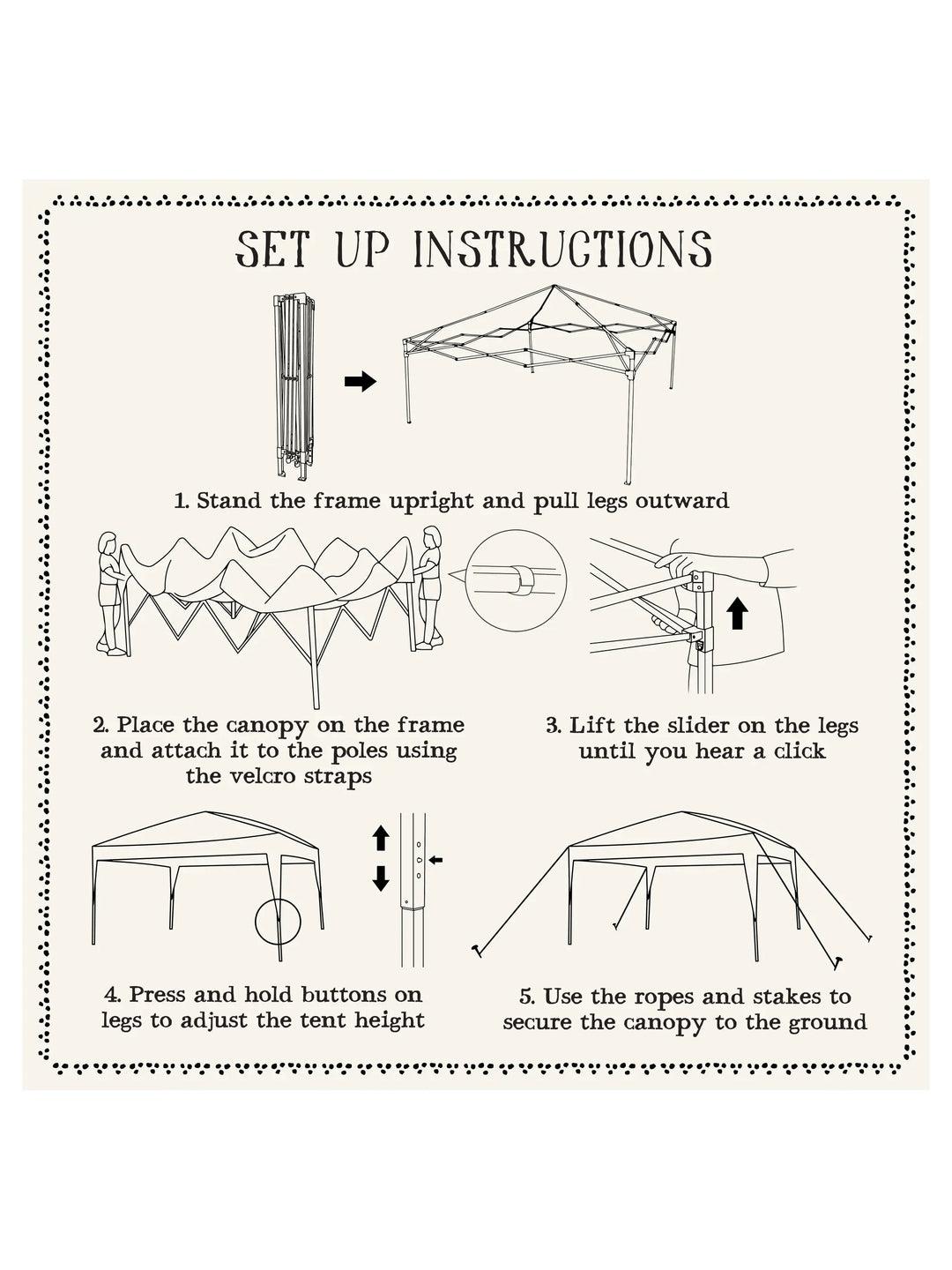 SET UP INSTRUCTIONS

1. Stand the frame upright and pull legs outward

2. Place the canopy on the frame and attach it to the poles using the velcro straps

3. Lift the slider on the legs until you hear a click

4. Press and hold buttons on legs to adjust the tent height

5. Use the ropes and stakes to secure the canopy to the ground