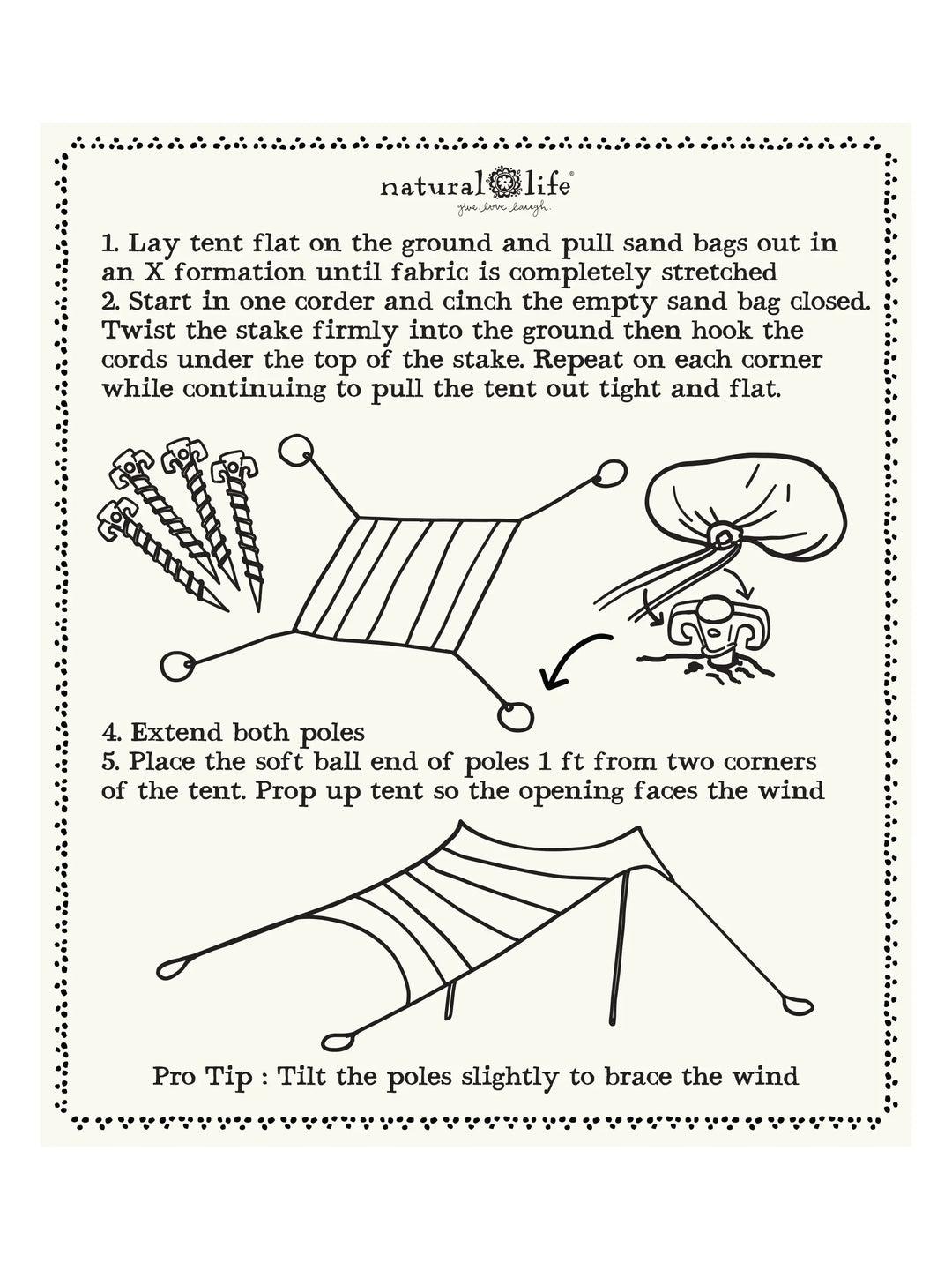 natural life
give. love. laugh.

1. Lay tent flat on the ground and pull sand bags out in an X formation until fabric is completely stretched
2. Start in one corder and cinch the empty sand bag closed. Twist the stake firmly into the ground then hook the cords under the top of the stake. Repeat on each corner while continuing to pull the tent out tight and flat.

4. Extend both poles
5. Place the soft ball end of poles 1 ft from two corners of the tent. Prop up tent so the opening faces the wind

Pro Tip : Tilt the poles slightly to brace the wind