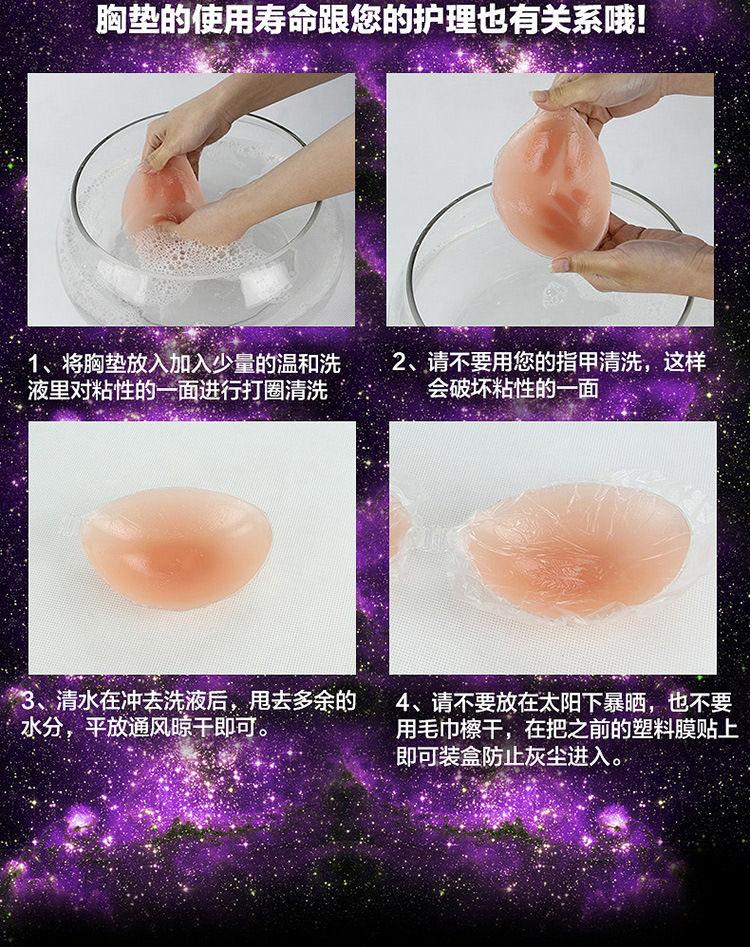 胸垫的使用寿命跟您的护理也有关系哦!

1、将胸垫放入加入少量的温和洗液里对粘性的一面进行打圈清洗

2、请不要用您的指甲清洗，这样会破坏粘性的一面

3、清水在冲去洗液后，甩去多余的水分，平放通风晾干即可。

4、请不要放在太阳下暴晒，也不要用毛巾檫干，在把之前的塑料膜贴上即可装盒防止灰尘进入。