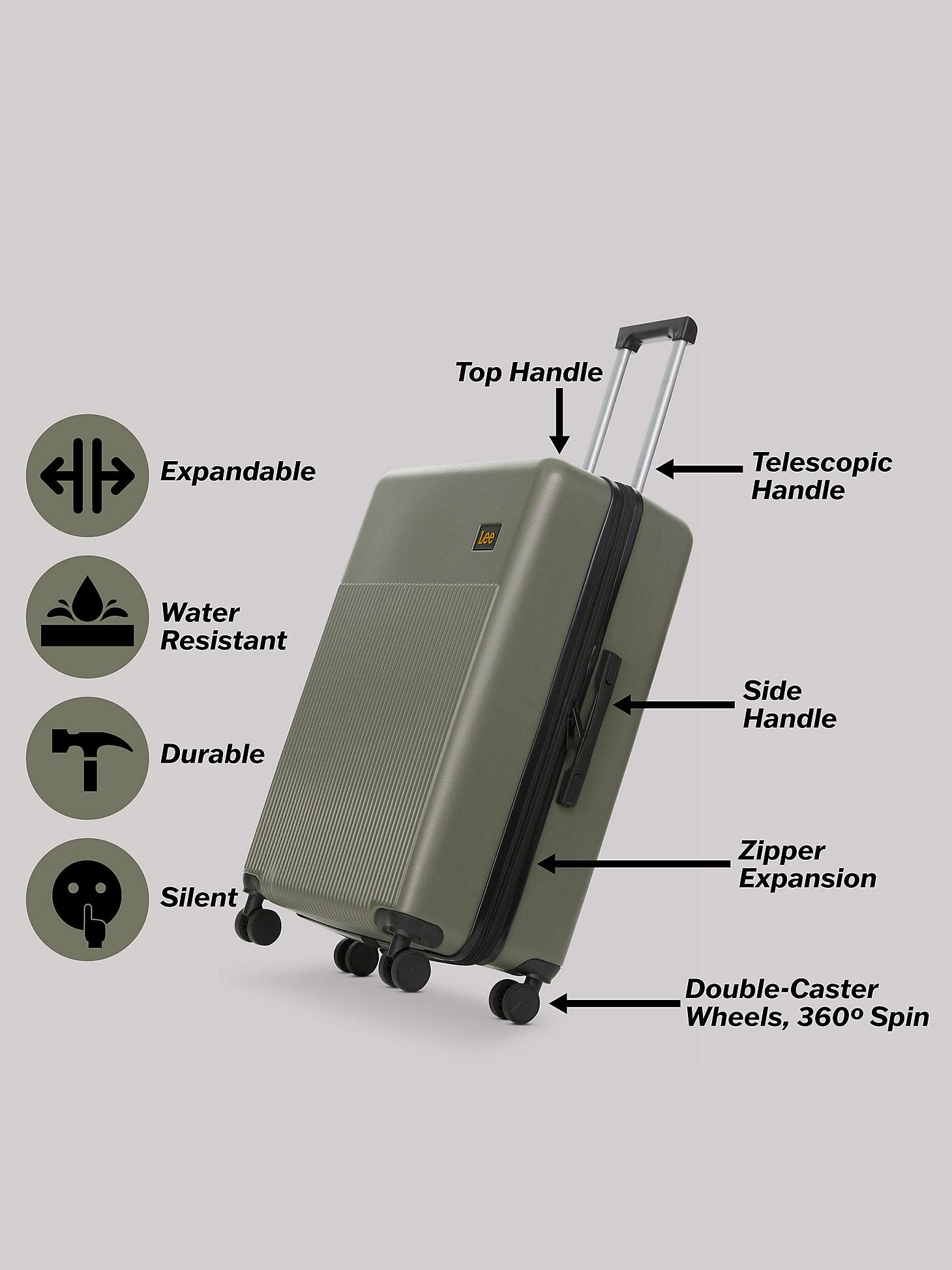 Top Handle

Expandable

Telescopic Handle

Lee

Water Resistant

Side Handle

Durable

Zipper Expansion

Silent

Double-Caster Wheels, 360º Spin