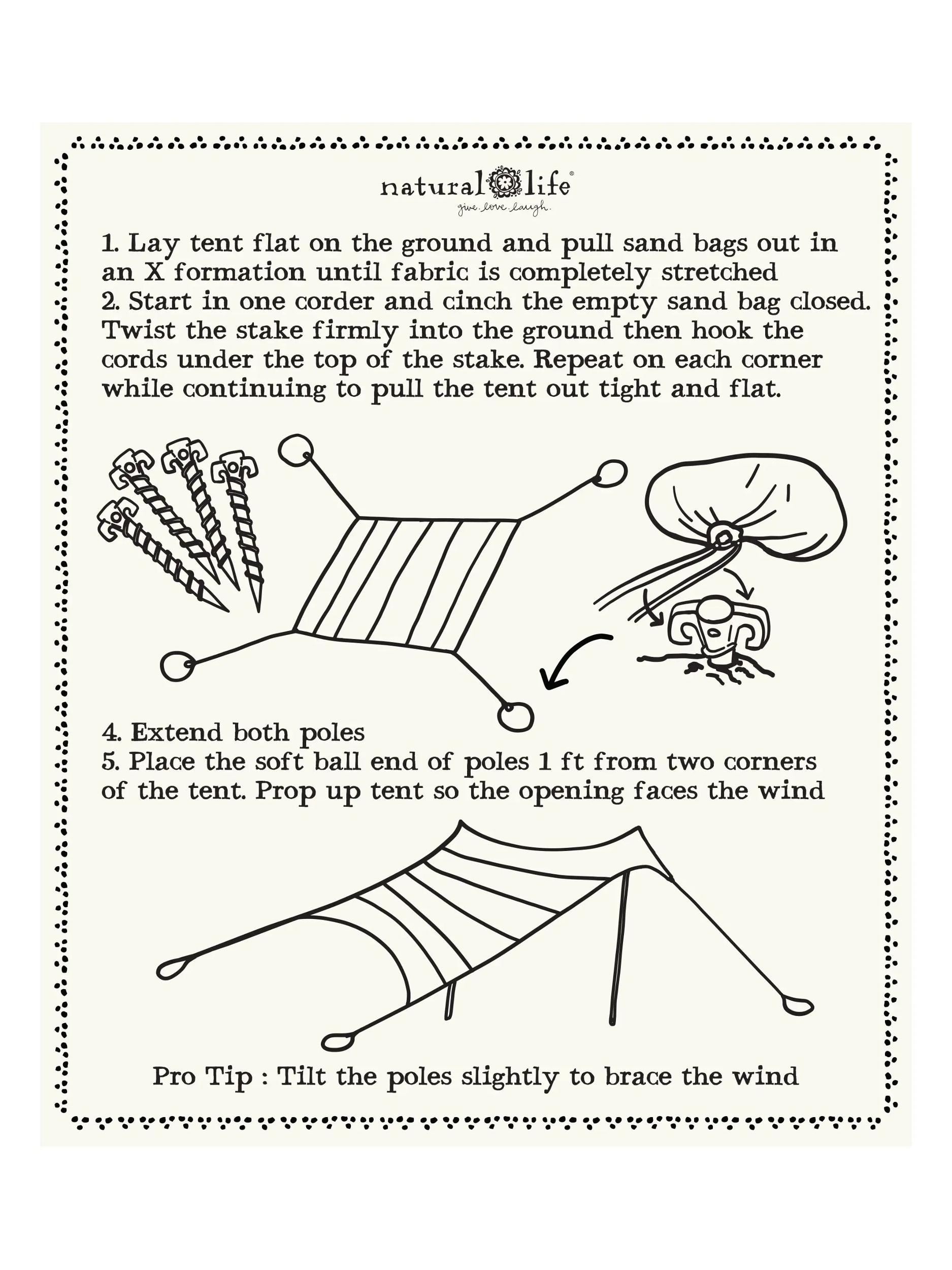 natural life®
give. love. laugh.

1. Lay tent flat on the ground and pull sand bags out in an X formation until fabric is completely stretched
2. Start in one corder and cinch the empty sand bag closed. Twist the stake firmly into the ground then hook the cords under the top of the stake. Repeat on each corner while continuing to pull the tent out tight and flat.

4. Extend both poles
5. Place the soft ball end of poles 1 ft from two corners of the tent. Prop up tent so the opening faces the wind

Pro Tip : Tilt the poles slightly to brace the wind