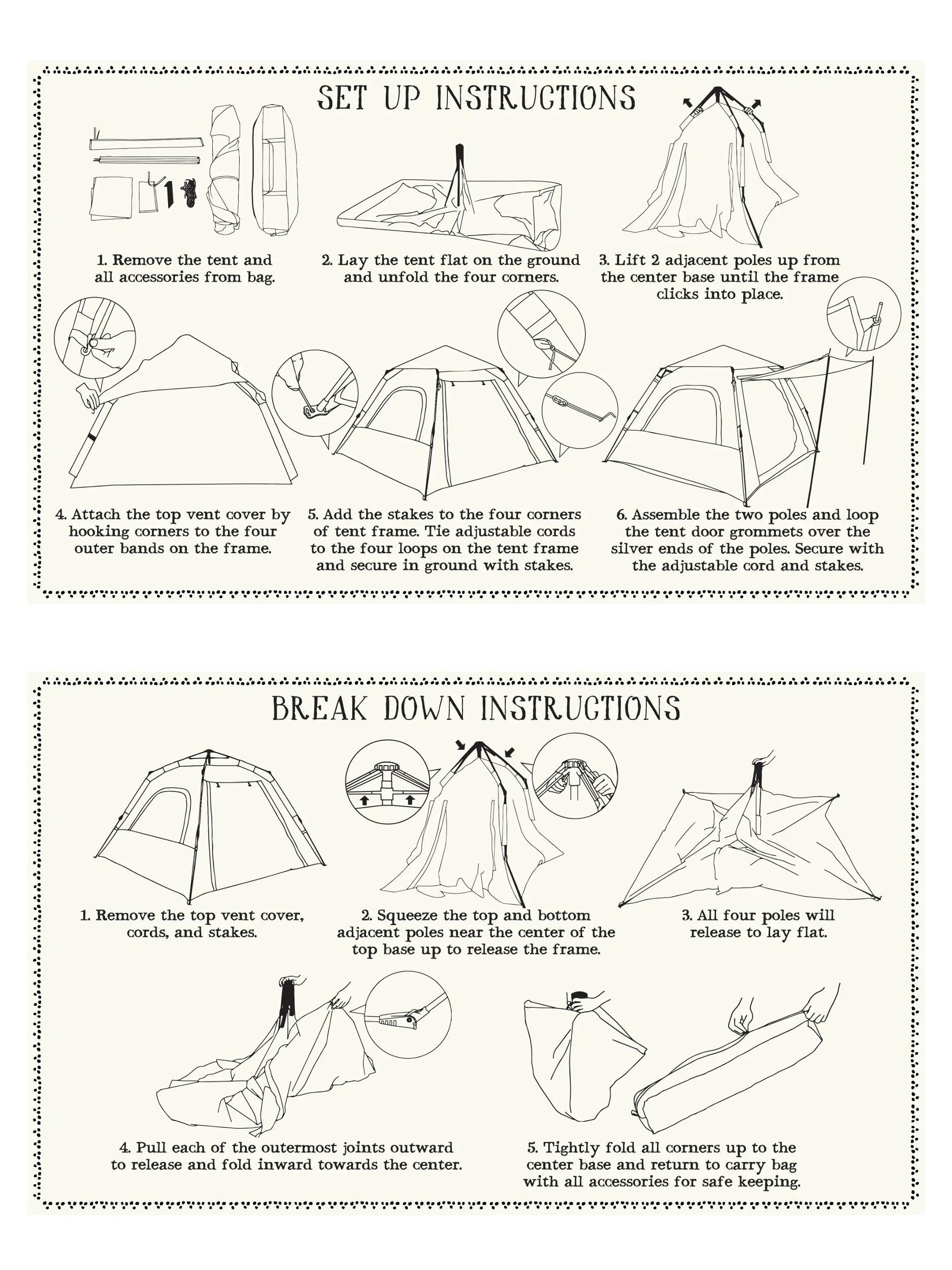 SET UP INSTRUCTIONS

1. Remove the tent and all accessories from bag.

2. Lay the tent flat on the ground and unfold the four corners.

3. Lift 2 adjacent poles up from the center base until the frame clicks into place.

4. Attach the top vent cover by hooking corners to the four outer bands on the frame.

5. Add the stakes to the four corners of tent frame. Tie adjustable cords to the four loops on the tent frame and secure in ground with stakes.

6. Assemble the two poles and loop the tent door grommets over the silver ends of the poles. Secure with the adjustable cord and stakes.

BREAK DOWN INSTRUCTIONS

1. Remove the top vent cover, cords, and stakes.

2. Squeeze the top and bottom adjacent poles near the center of the top base up to release the frame.

3. All four poles will release to lay flat.

4. Pull each of the outermost joints outward to release and fold inward towards the center.

5. Tightly fold all corners up to the center base and return to carry bag with all accessories for safe keeping.